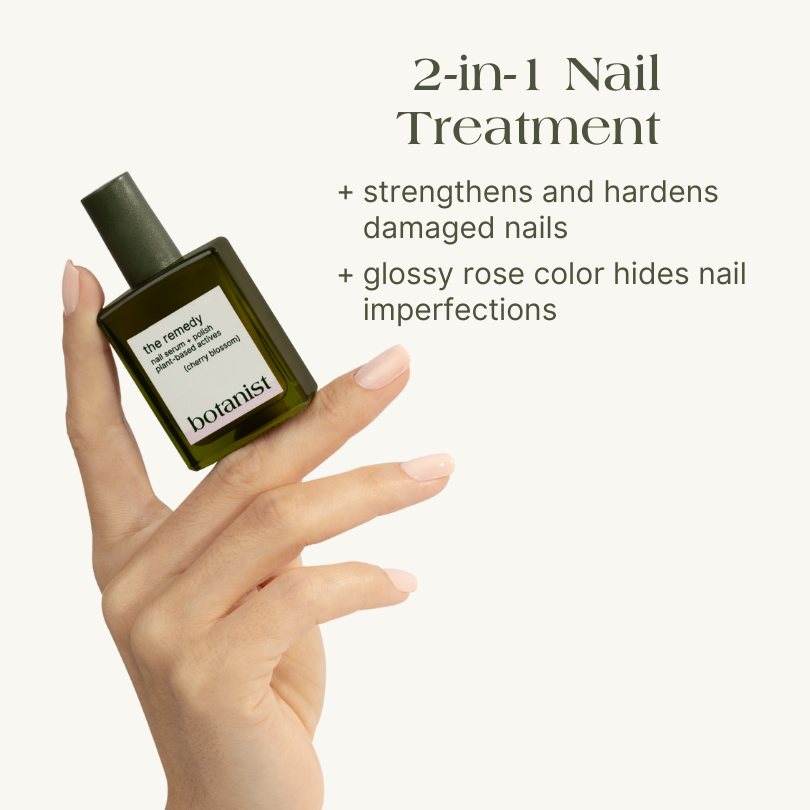 2-in-1 Nail Treatment

+ strengthens and hardens damaged nails

+ glossy rose color hides nail imperfections

the remedy
nail serum + polish
plant-based actives
(cherry blossom)

botanist